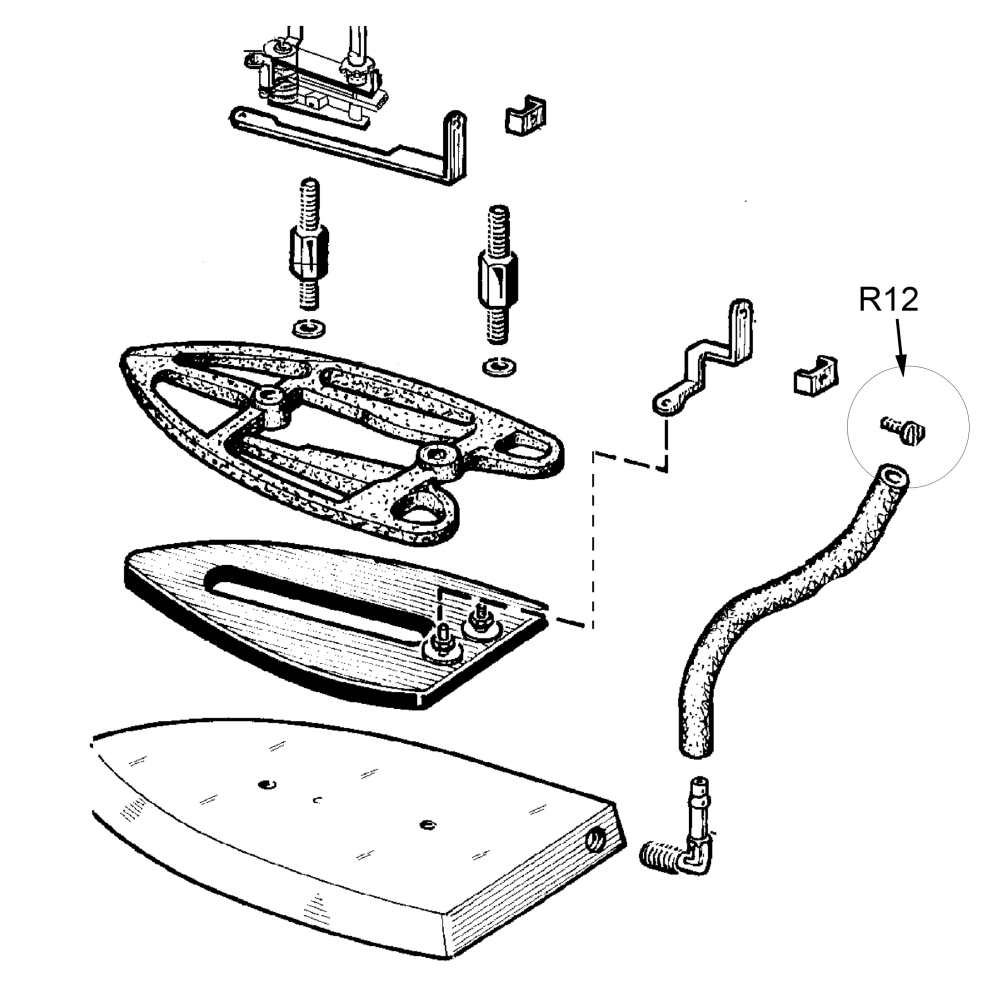 R12